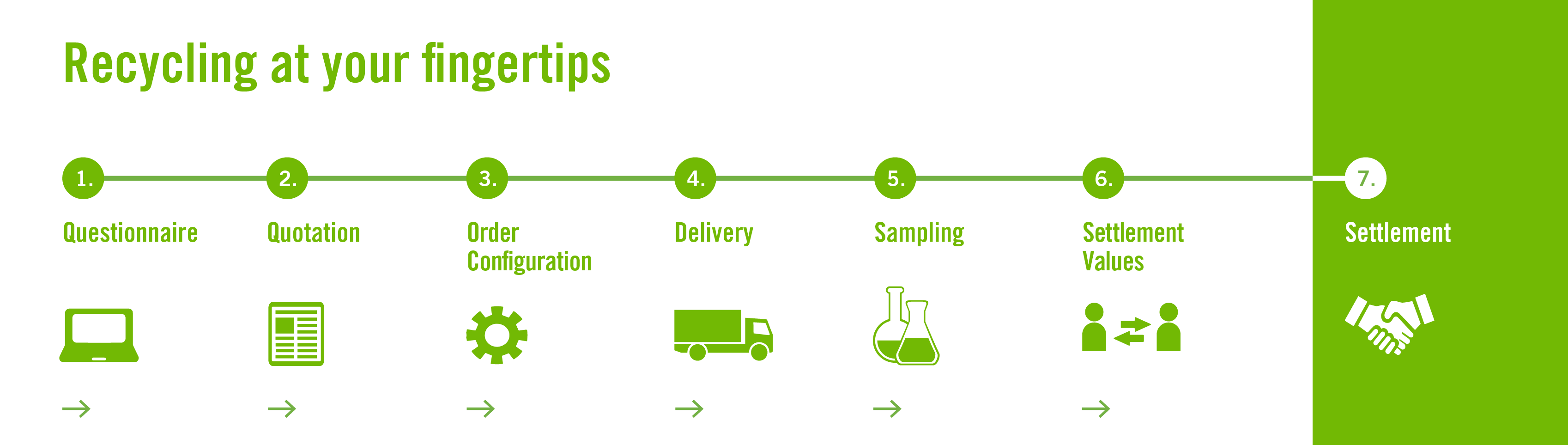 Recycling at your fingertips

1.
Questionnaire
→

2.
Quotation
→

3.
Order Configuration
→

4.
Delivery
→

5.
Sampling
→

6.
Settlement Values
→

7.
Settlement